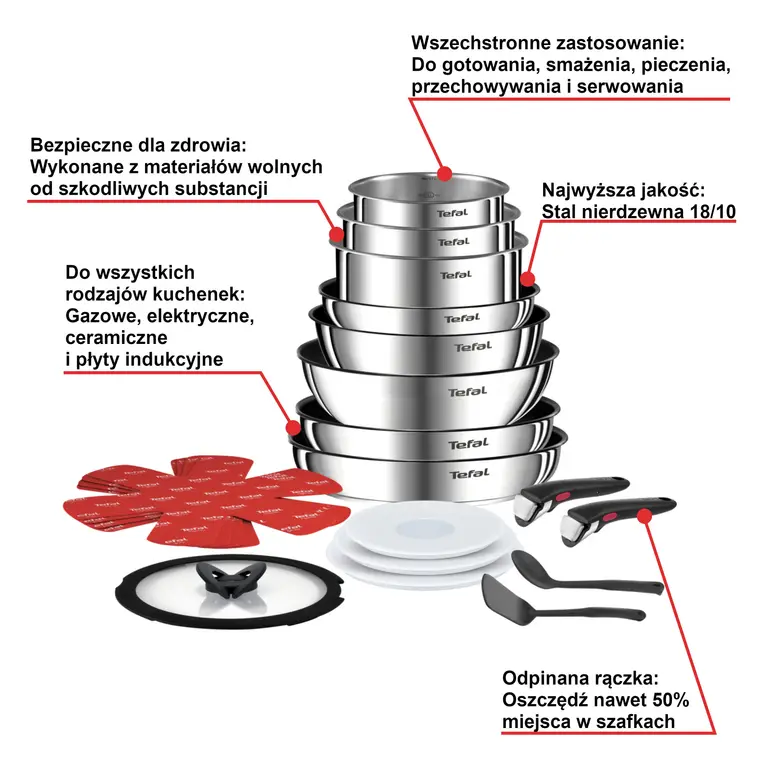 Wszechstronne zastosowanie:
Do gotowania, smażenia, pieczenia, przechowywania i serwowania

Bezpieczne dla zdrowia:
Wykonane z materiałów wolnych od szkodliwych substancji

Najwyższa jakość:
Stal nierdzewna 18/10

Do wszystkich rodzajów kuchenek:
Gazowe, elektryczne, ceramiczne i płyty indukcyjne

Tefal
Tefal
Tefal
Tefal
Tefal
Tefal
Tefal
Tefal

Odpinana rączka:
Oszczędź nawet 50% miejsca w szafkach